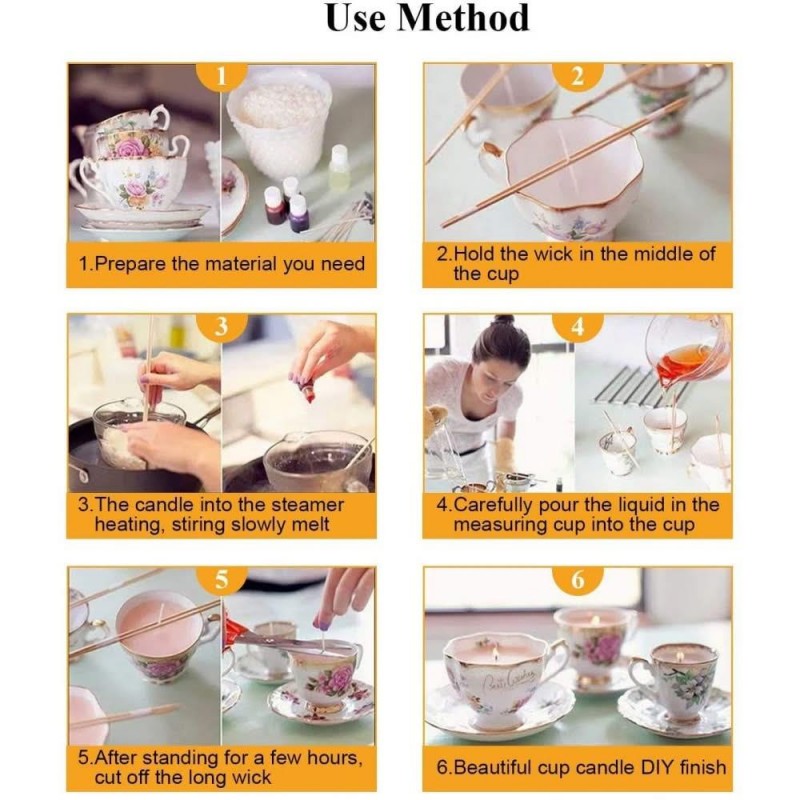 Use Method

1

1.Prepare the material you need

2

2.Hold the wick in the middle of the cup

3

3.The candle into the steamer heating, stiring slowly melt

4

4.Carefully pour the liquid in the measuring cup into the cup

5

5.After standing for a few hours, cut off the long wick

6

6.Beautiful cup candle DIY finish