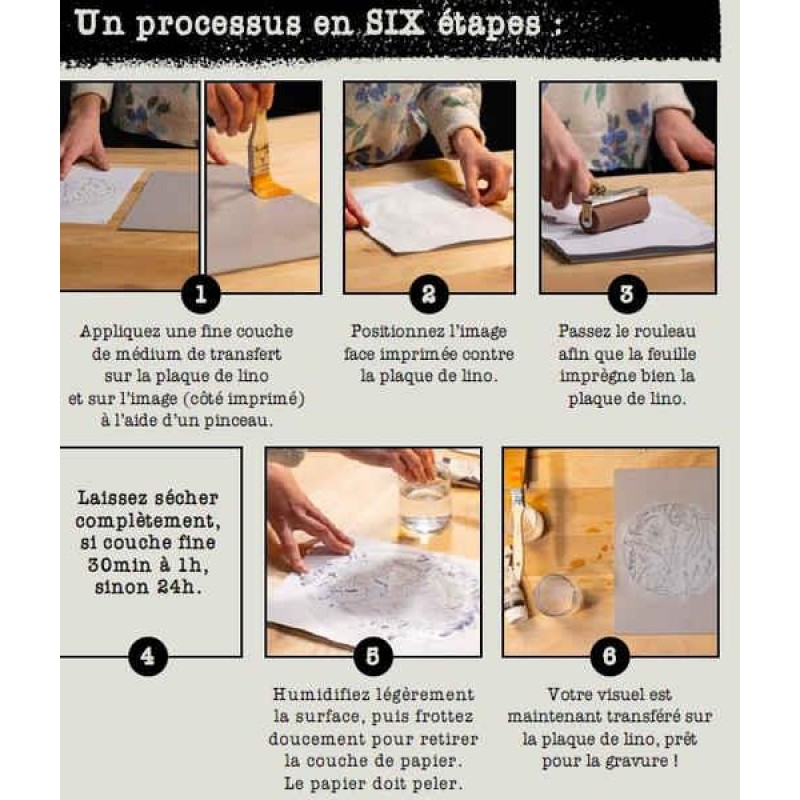 Un processus en SIX étapes :

1

Appliquez une fine couche de médium de transfert sur la plaque de lino et sur l'image (côté imprimé) à l'aide d'un pinceau.

2

Positionnez l'image face imprimée contre la plaque de lino.

3

Passez le rouleau afin que la feuille imprègne bien la plaque de lino.

Laissez sécher complètement, si couche fine 30min à 1h, sinon 24h.

4

5

Humidifiez légèrement la surface, puis frottez doucement pour retirer la couche de papier. Le papier doit peler.

6

Votre visuel est maintenant transféré sur la plaque de lino, prêt pour la gravure !